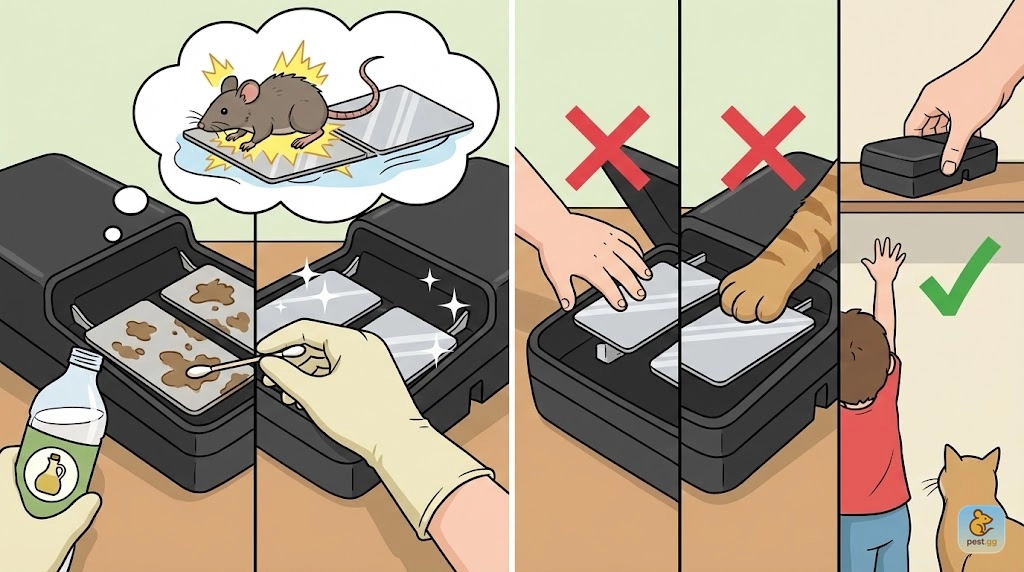 pest.gg