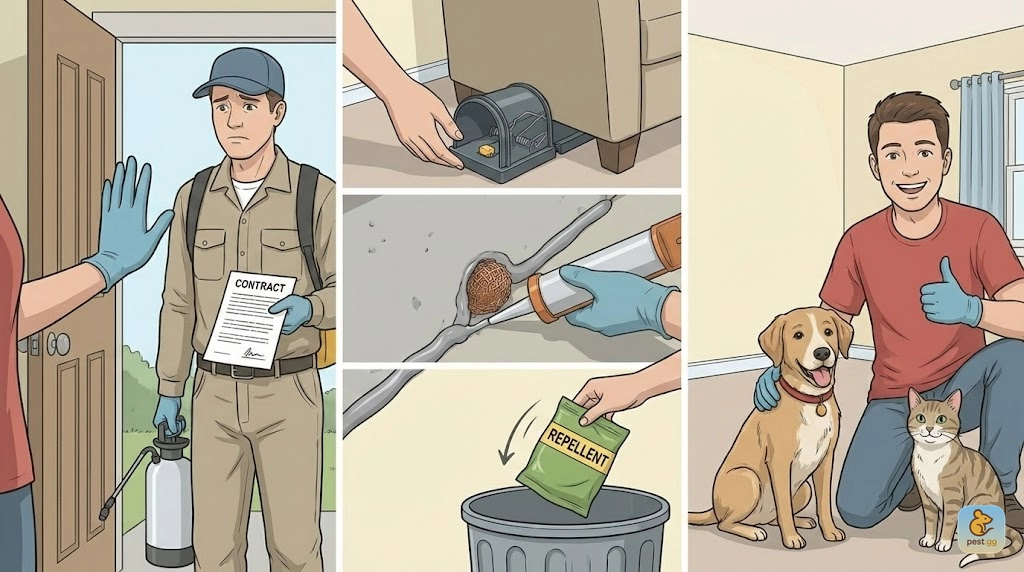 CONTRACT

REPELLENT

pest.gg