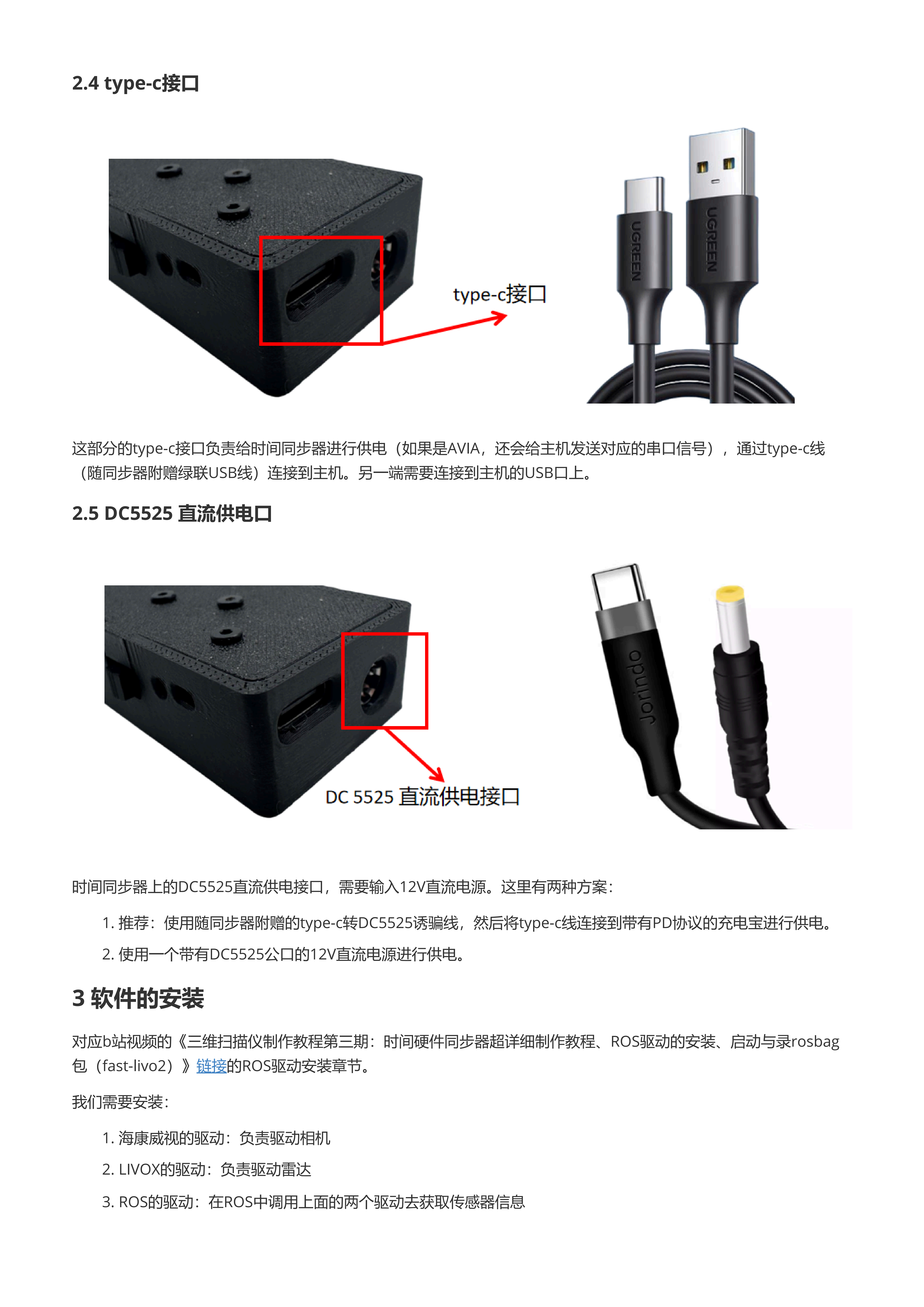 2.4 type-c接口

type-c接口

UGREEN

UGREEN

这部分的type-c接口负责给时间同步器进行供电（如果是AVIA，还会给主机发送对应的串口信号），通过type-c线（随同步器附赠绿联USB线）连接到主机。另一端需要连接到主机的USB口上。

2.5 DC5525 直流供电口

DC 5525 直流供电接口

Jorindo

时间同步器上的DC5525直流供电接口，需要输入12V直流电源。这里有两种方案：

1. 推荐：使用随同步器附赠的type-c转DC5525诱骗线，然后将type-c线连接到带有PD协议的充电宝进行供电。
2. 使用一个带有DC5525公口的12V直流电源进行供电。

3 软件的安装

对应b站视频的《三维扫描仪制作教程第三期：时间硬件同步器超详细制作教程、ROS驱动的安装、启动与录rosbag包（fast-livo2）》链接的ROS驱动安装章节。

我们需要安装：

1. 海康威视的驱动：负责驱动相机
2. LIVOX的驱动：负责驱动雷达
3. ROS的驱动：在ROS中调用上面的两个驱动去获取传感器信息