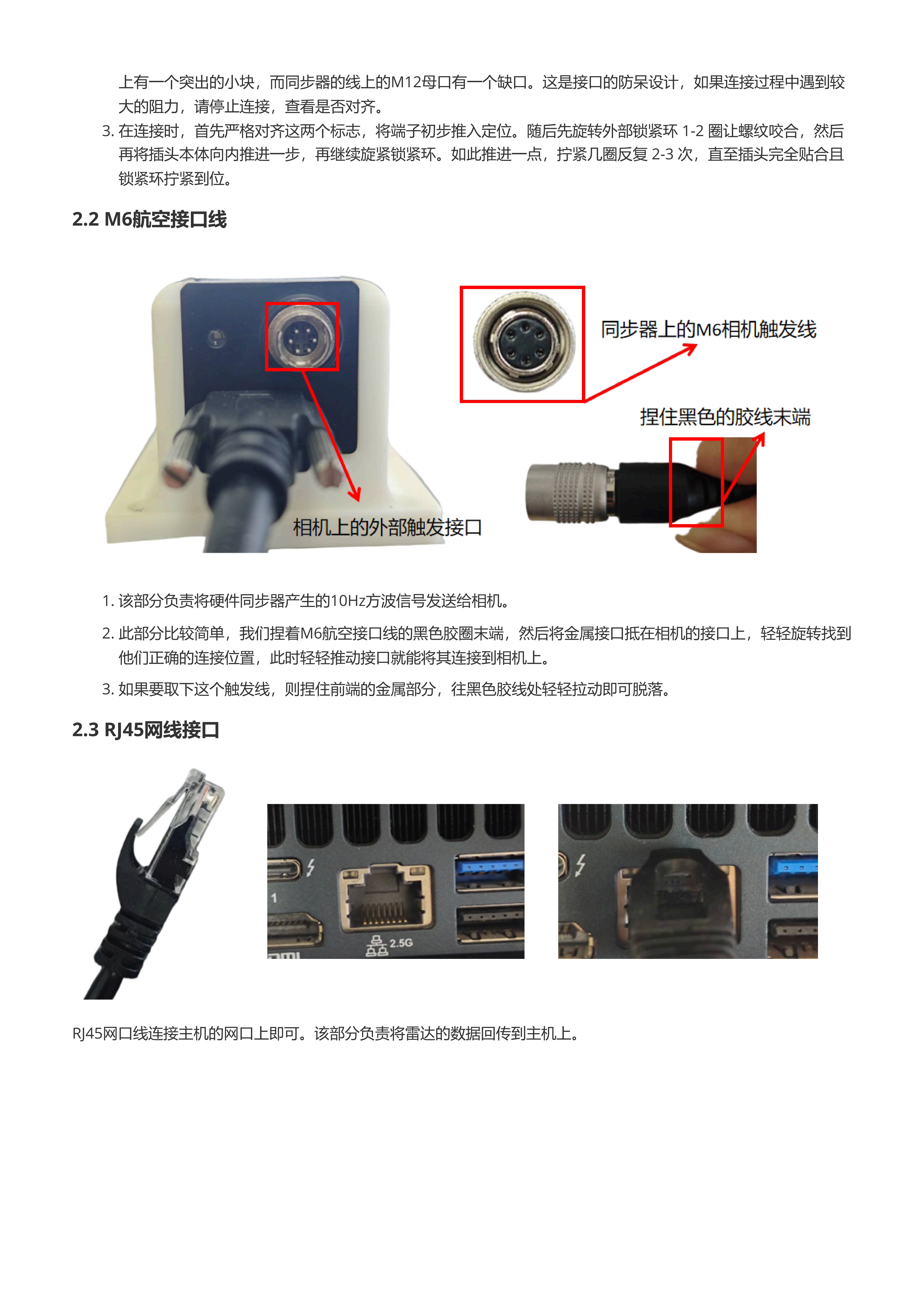 上有一个突出的小块，而同步器的线上的M12母口有一个缺口。这是接口的防呆设计，如果连接过程中遇到较大的阻力，请停止连接，查看是否对齐。

3. 在连接时，首先严格对齐这两个标志，将端子初步推入定位。随后先旋转外部锁紧环 1-2 圈让螺纹咬合，然后再将插头本体向内推进一步，再继续旋紧锁紧环。如此推进一点，拧紧几圈反复 2-3 次，直至插头完全贴合且锁紧环拧紧到位。

2.2 M6航空接口线

同步器上的M6相机触发线

捏住黑色的胶线末端

相机上的外部触发接口

1. 该部分负责将硬件同步器产生的10Hz方波信号发送给相机。

2. 此部分比较简单，我们捏着M6航空接口线的黑色胶圈末端，然后将金属接口抵在相机的接口上，轻轻旋转找到他们正确的连接位置，此时轻轻推动接口就能将其连接到相机上。

3. 如果要取下这个触发线，则捏住前端的金属部分，往黑色胶线处轻轻拉动即可脱落。

2.3 RJ45网线接口

1

2.5G

RJ45网口线连接主机的网口上即可。该部分负责将雷达的数据回传到主机上。